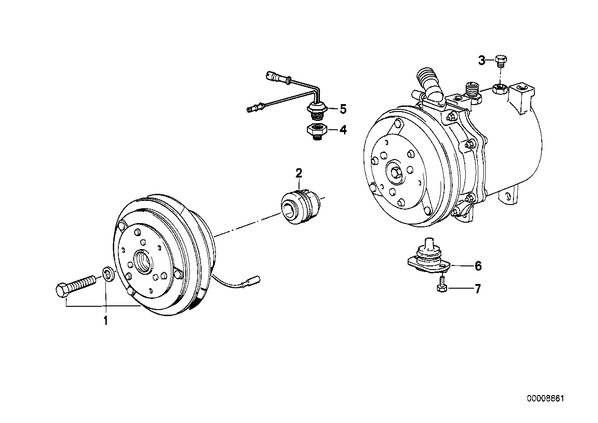 3
5
4
2
6
7
1
00008861