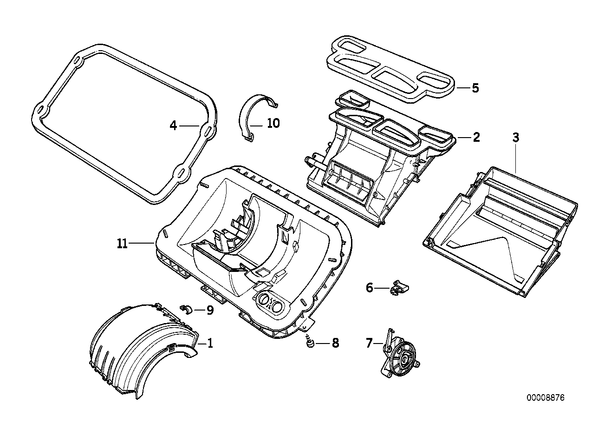 5
4
10
2
3
11
6
9
1
8
7
00008876