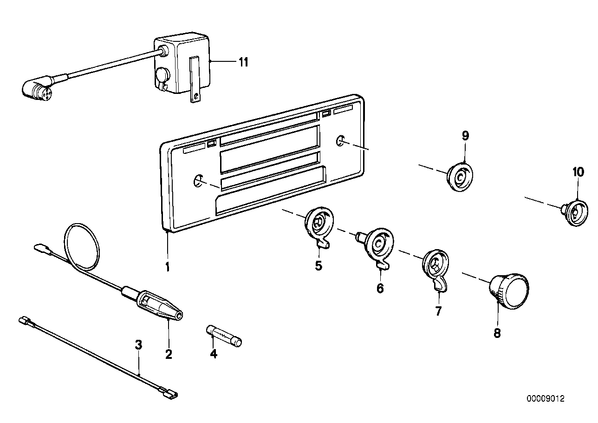 11

9

10

1

5

6

7

8

3

2

4

00009012