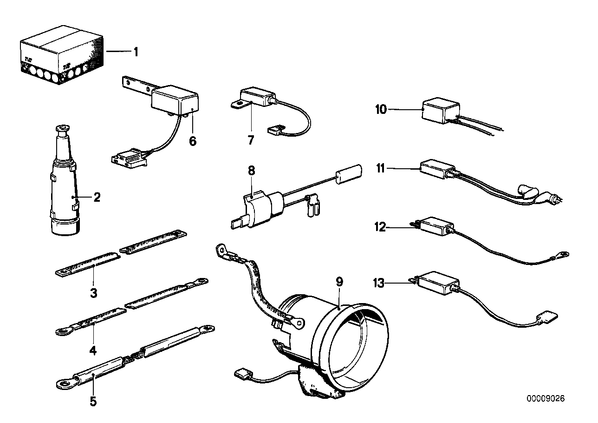 1
6
7
10
2
8
11
12
3
9
13
4
5
00009026