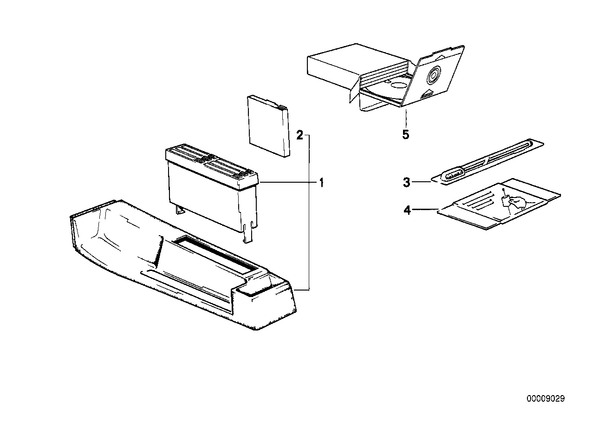 5
2
1
3
4
00009029