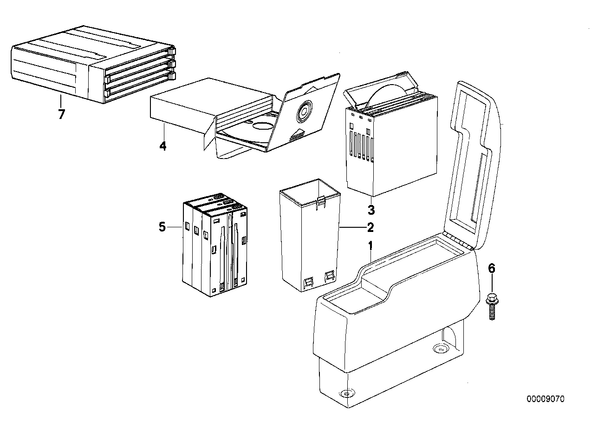 7

4

3

5

2

1

6

00009070