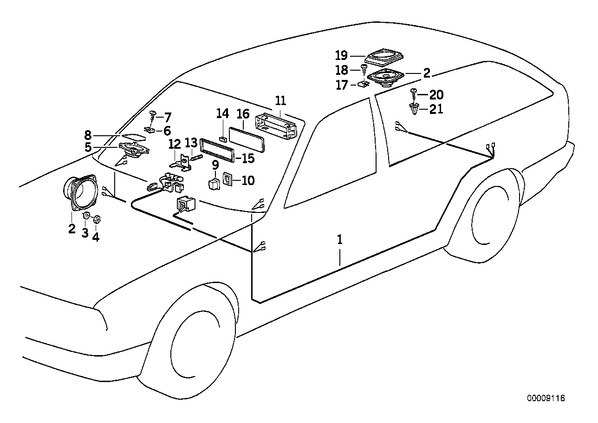 19
18
17
2
20
21
11
14
16
7
6
8
5
12
13
15
9
10
2
3
4
1
00009116