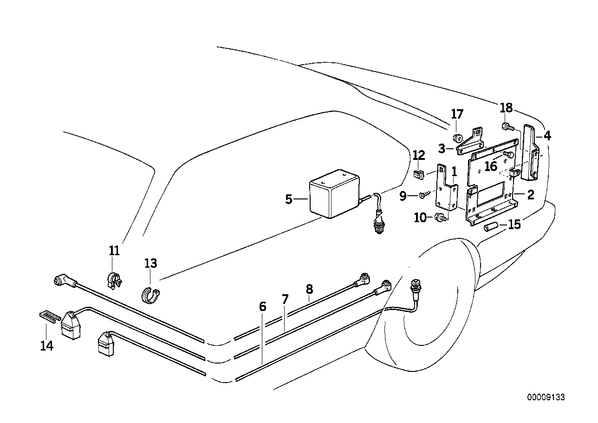 17
18
3
4
12
1
16
5
9
2
10
15
11
13
8
7
6
14
00009133