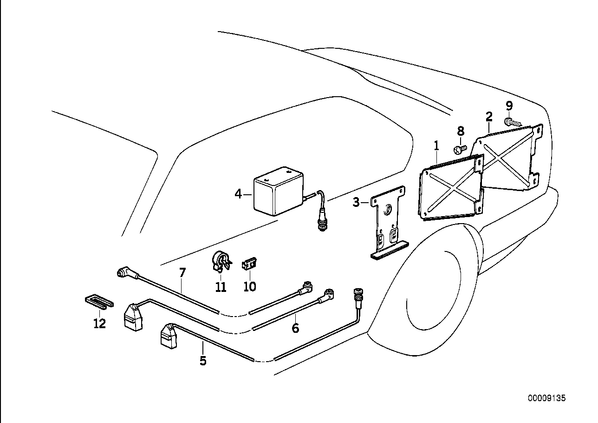 9
2
8
1
4
3
7
11
10
12
6
5
00009135