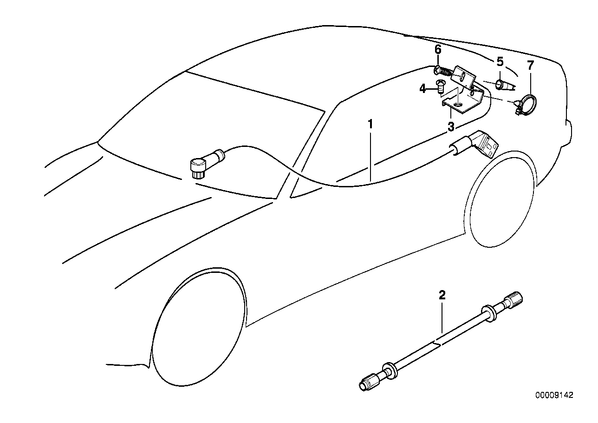 6
5
7
4
3
1
2
00009142