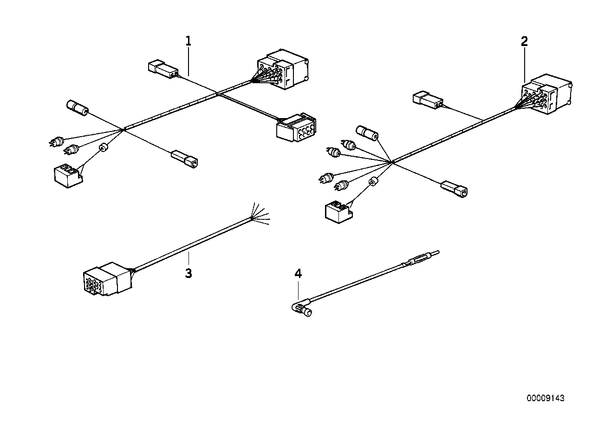 1
2
3
4
00009143