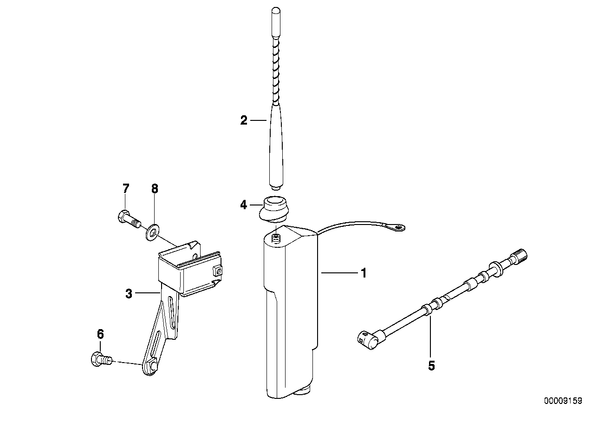 2

7 8

4

1

3

6

5

00009159