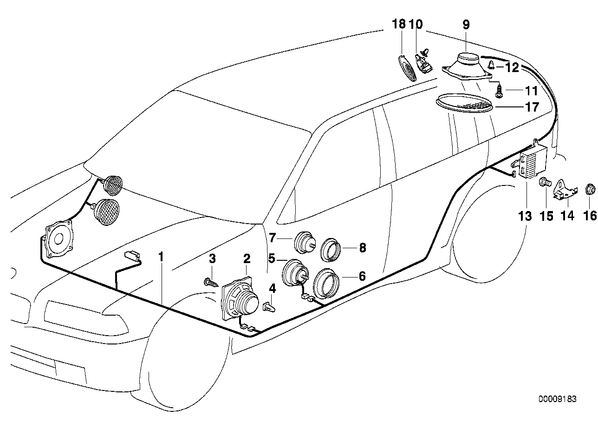 18 10 9
12
11
17
13 15 14 16
7 8
5 6
1 3 2
4
00009183