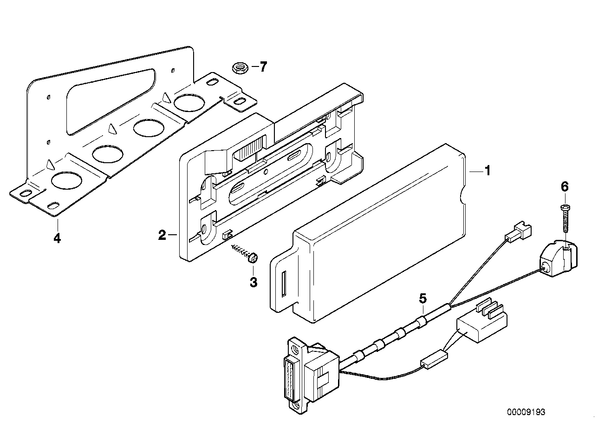 7
1
6
4
2
3
5
00009193