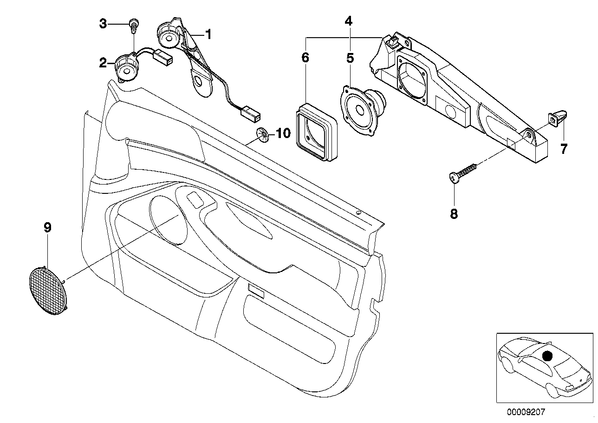 3
1
2
4
6
5
10
7
8
9
00009207