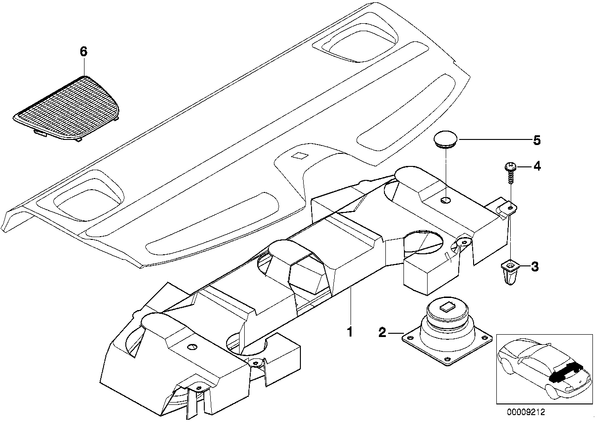 6
5
4
3
1
2
00009212