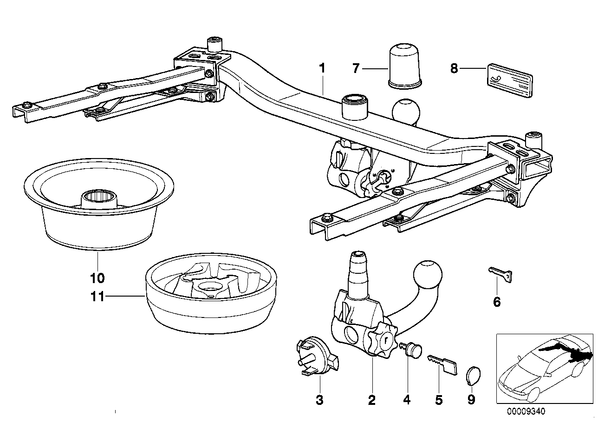 1
7
8
10
11
6
3
2
4
5
9
00009340