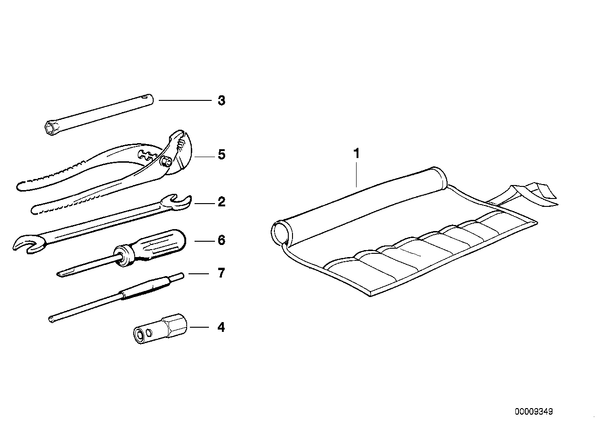 3
5
2
6
7
4
1
00009349