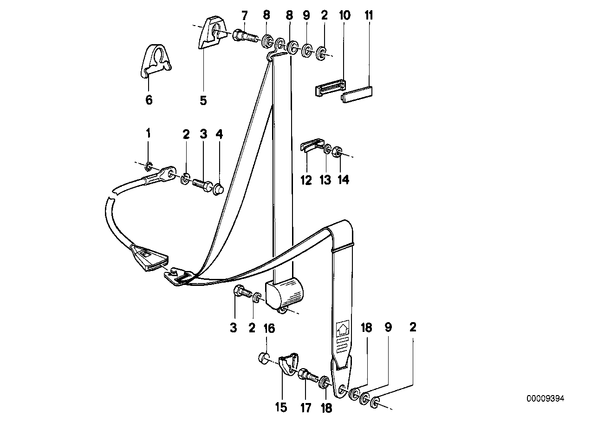 7
8
8
9
2
10
11
6
5
1
2
3
4
12
13
14
3
2
16
18
9
2
15
17
18
00009394