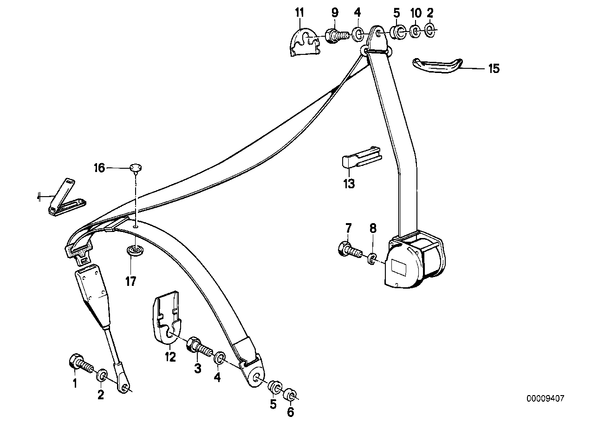 11
9
4
5
10
2
15
16
13
7
8
17
12
3
4
1
2
5
6
00009407