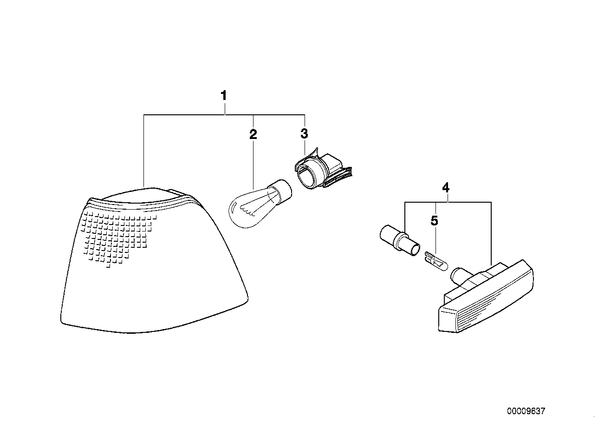 1
2
3
4
5
00009637