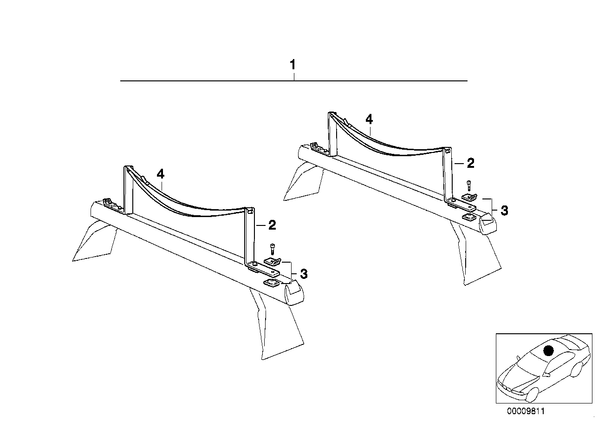 1

4

2

3

4

2

3

00009811