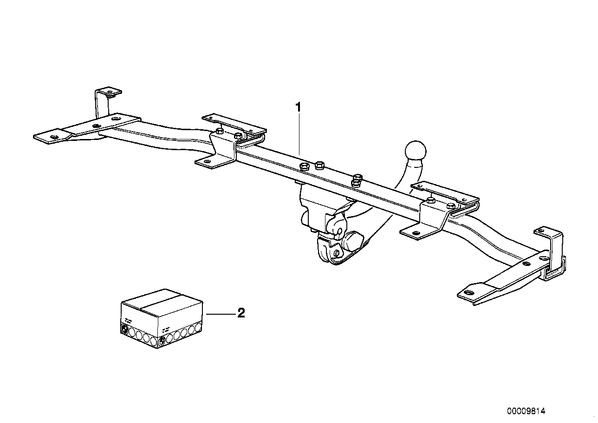 1

2

00009814