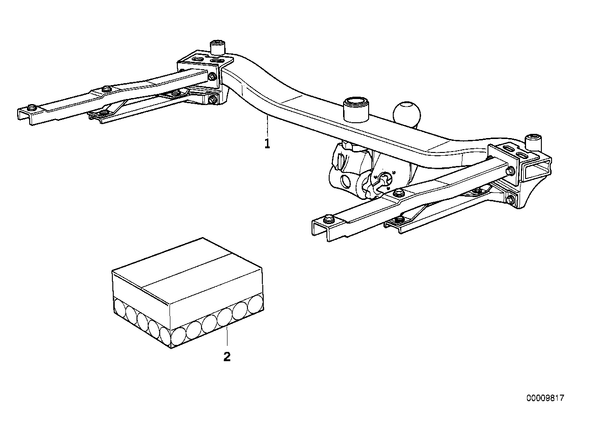 1

2

00009817