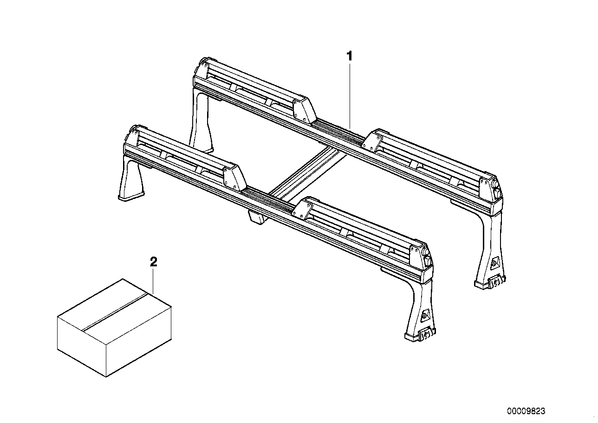 1

2

00009823