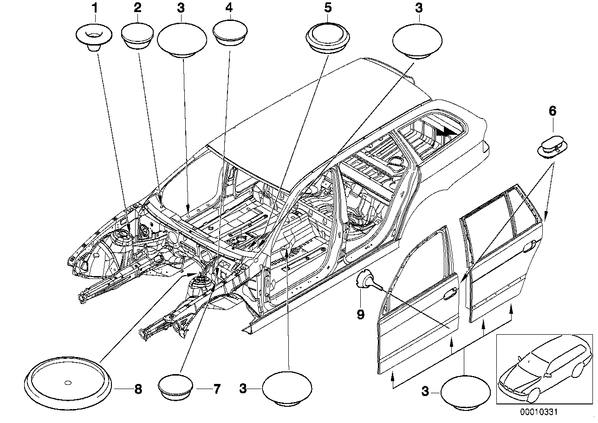 1
2
3
4
5
3
6
9
8
7
3
3
00010331