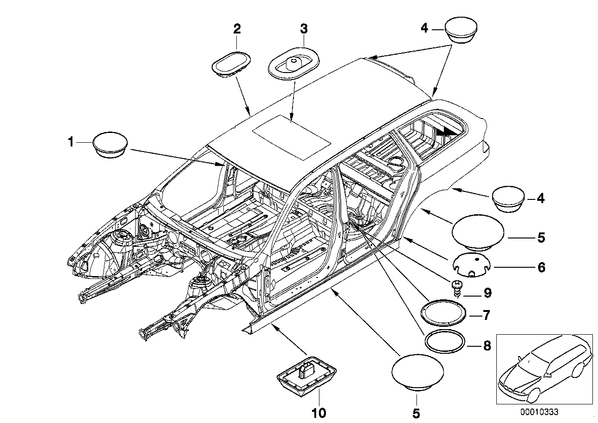 2
3
4
1
4
5
6
9
7
8
10
5
00010333