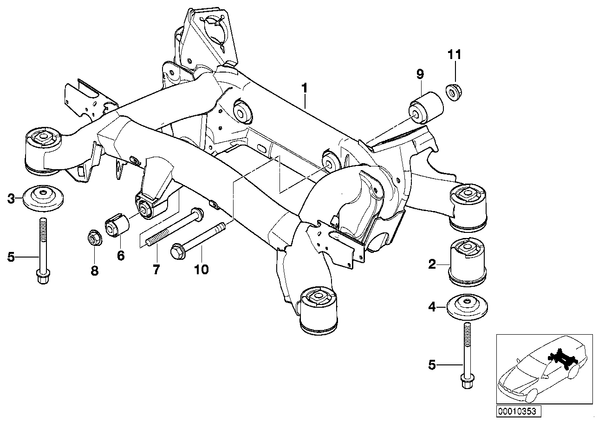 1
9
11
3
5
8
6
7
10
2
4
5
00010353