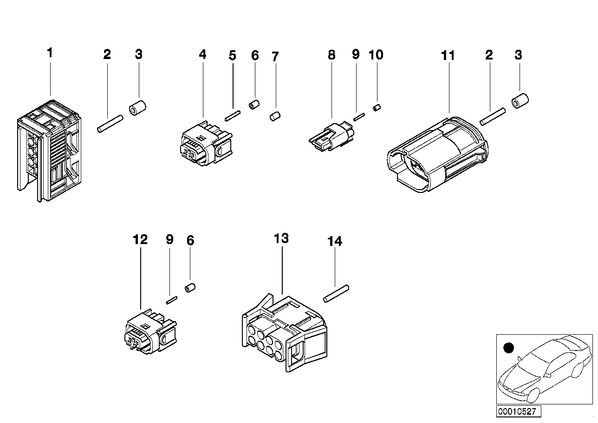 1
2
3
4
5
6
7
8
9
10
11
2
3
12
9
6
13
14
00010527