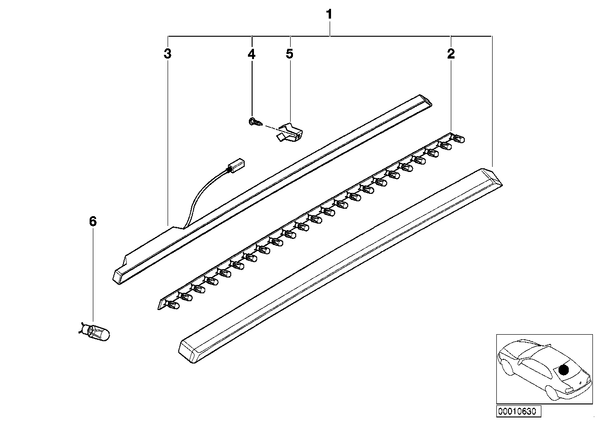 1
3
4
5
2
6
00010630