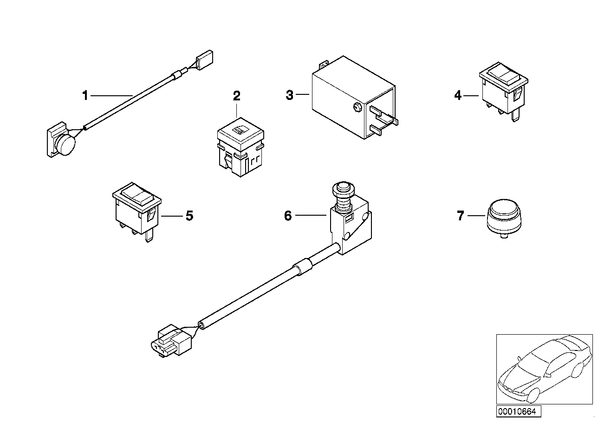 1
2
3
4
5
6
7
00010664