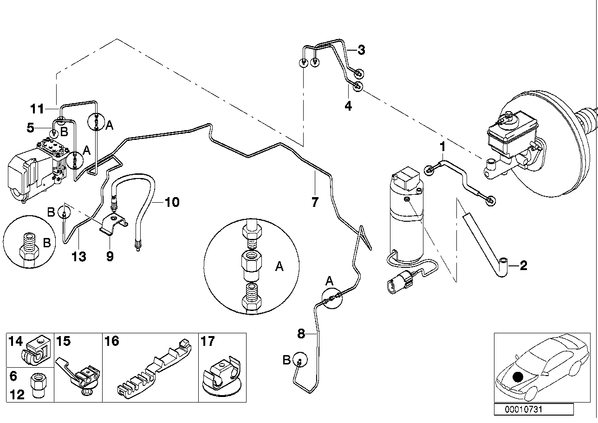 3
4
11
5
B
A
A
1
10
7
B
B
13
9
A
2
A
8
B
14
15
16
17
6
12
00010731