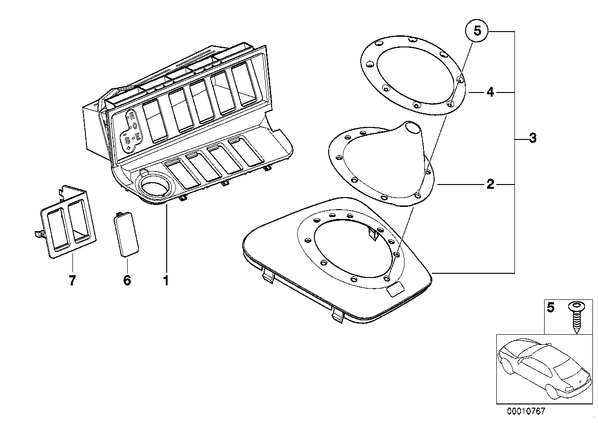 5
4
3
2
7
6
1
5
00010767