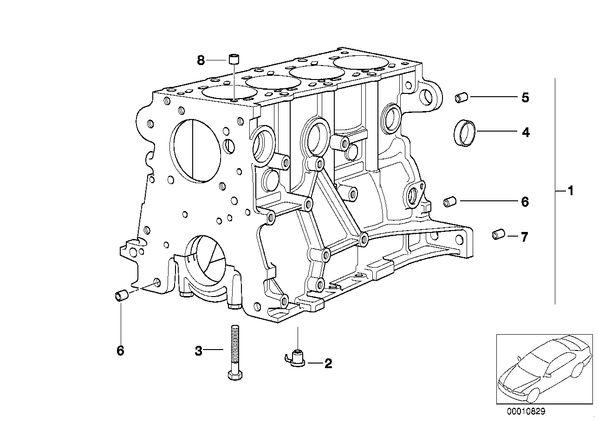 8
5
4
1
6
7
6
3
2
00010829