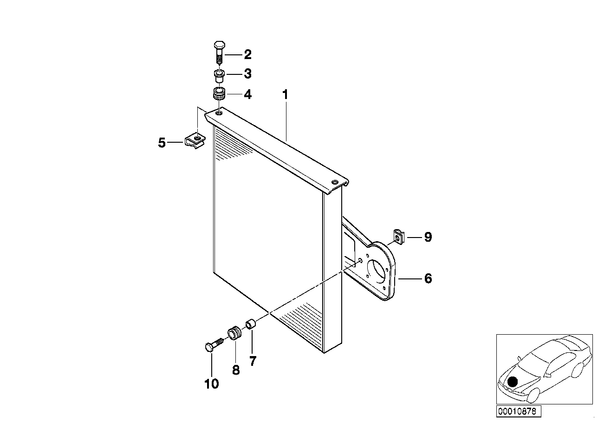 2
3
4
1
5
9
6
7
8
10
00010878