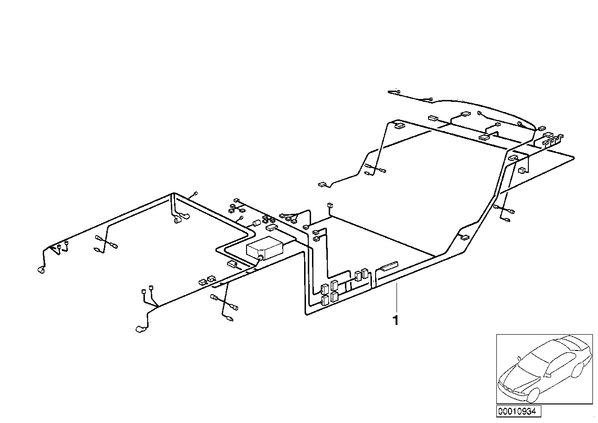 1

00010934