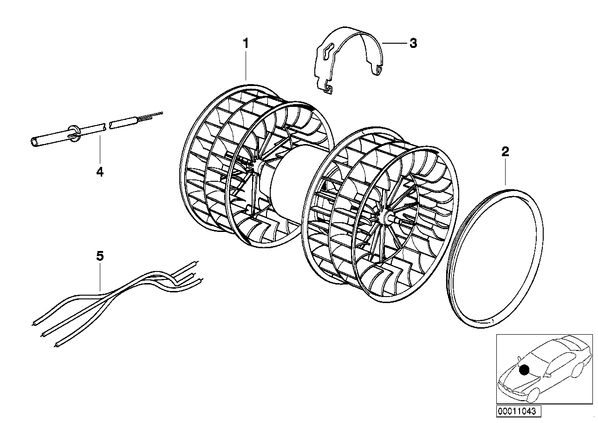 1
3
4
2
5
00011043