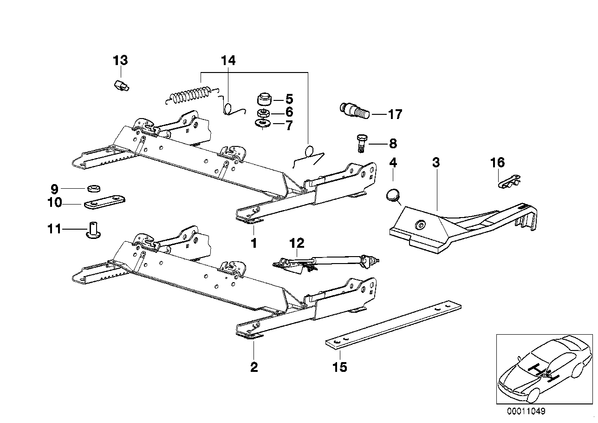 13
14
5
6
7
17
8
4
3
16
9
10
11
1
12
2
15
00011049