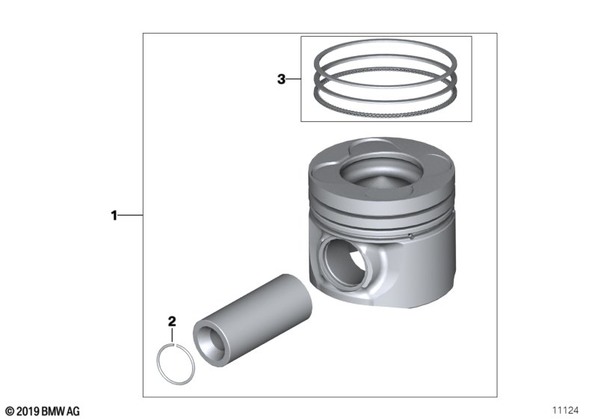 3

1

2

© 2019 BMW AG

11124