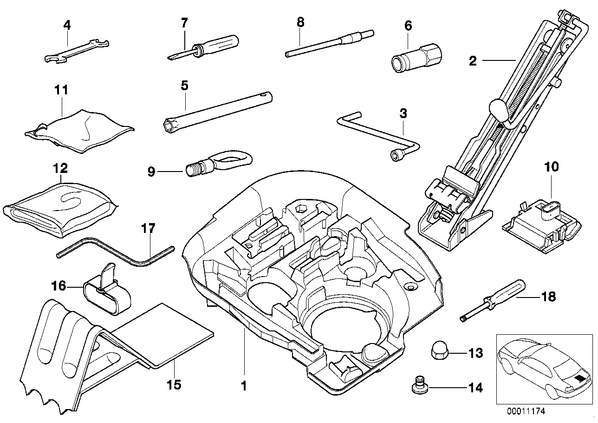 4
7
8
6
2
11
5
3
9
10
12
17
16
18
13
15
1
14
00011174