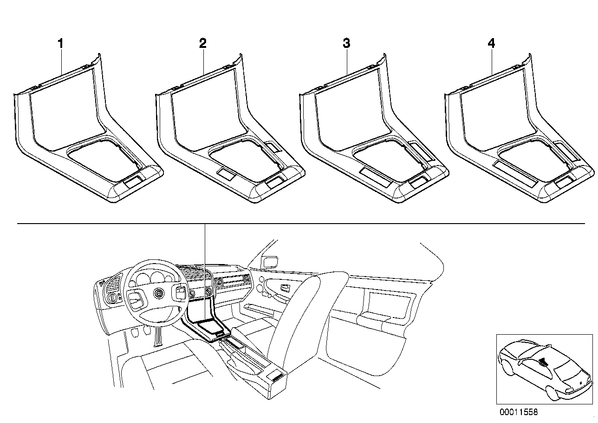 1
2
3
4
00011558