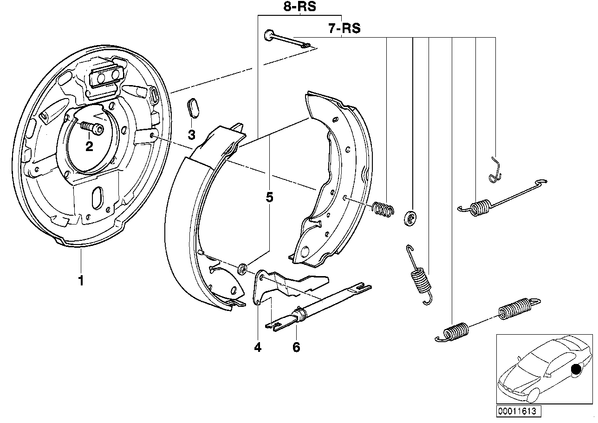 8-RS
7-RS
2
3
5
1
4
6
00011613