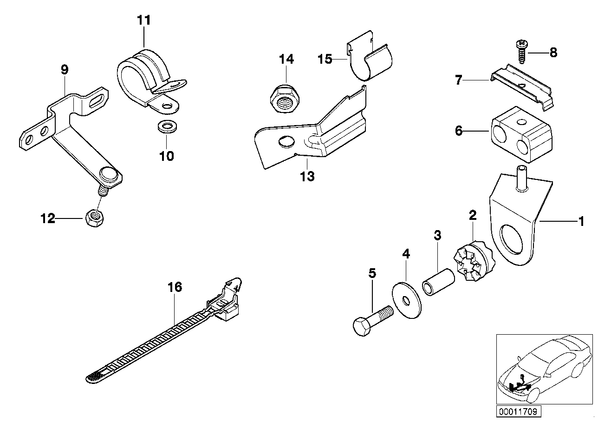 11
9
10
12
14
15
13
8
7
6
1
2
3
4
5
16
00011709