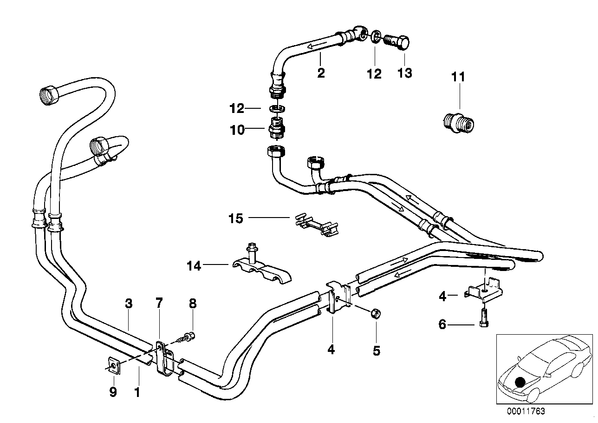 2
12
13
11
12
10
15
14
3
7
8
4
6
4
5
9
1
00011763