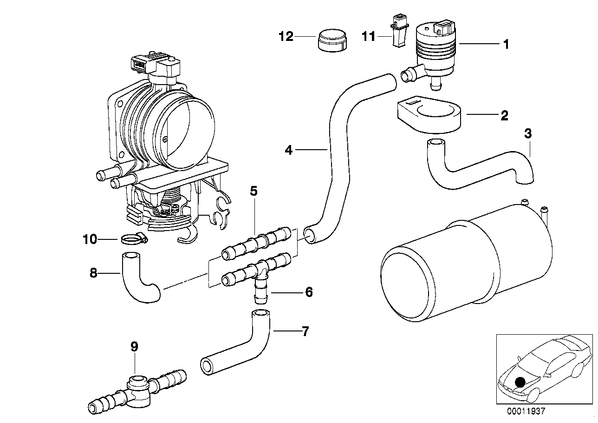 12
11
1
2
3
4
5
10
8
6
7
9
00011937