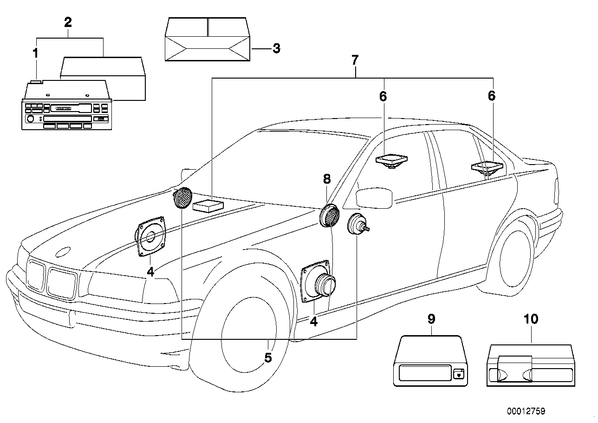 2
1
3
7
6
6
8
4
4
5
9
10
00012759