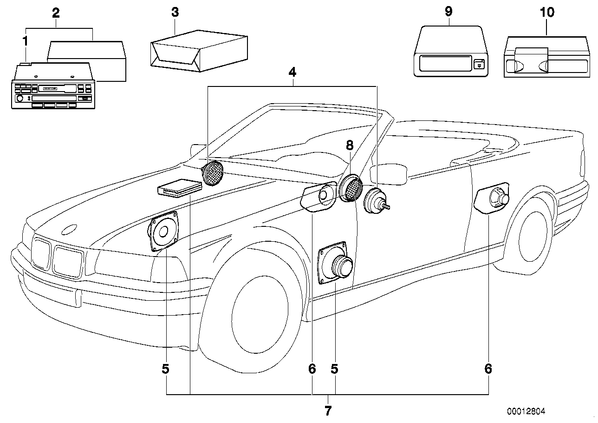 2
1
3
9
10
4
8
5
6
5
6
7
00012804