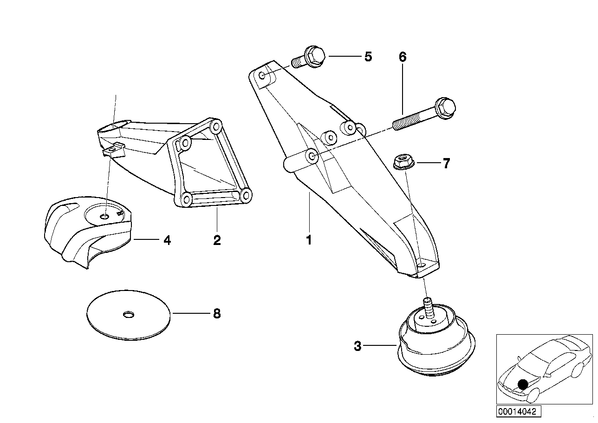 5
6
7
4
2
1
8
3
00014042