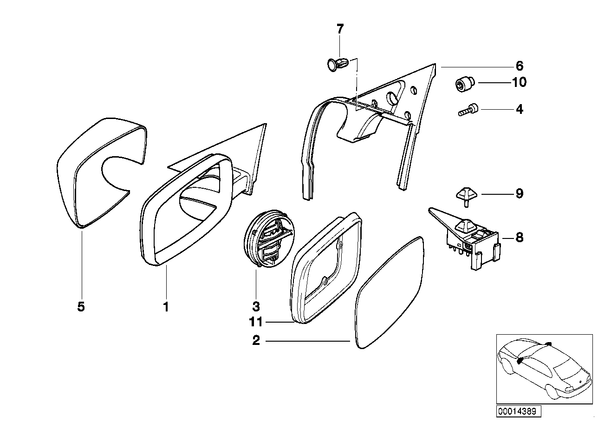 7
6
10
4
9
8
5
1
3
11
2
00014389