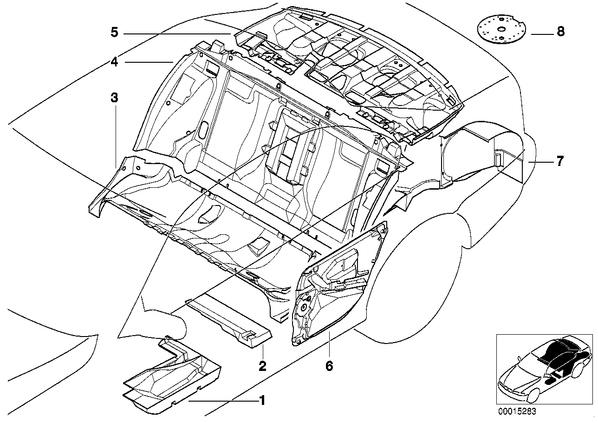 5
8
4
3
7
2
6
1
00015283